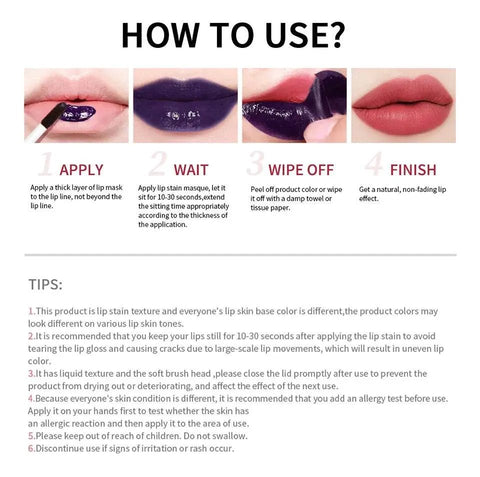 HOW TO USE?

1 APPLY
Apply a thick layer of lip mask to the lip line, not beyond the lip line.

2 WAIT
Apply lip stain masque, let it sit for 10-30 seconds,extend the sitting time appropriately according to the thickness of the application.

3 WIPE OFF
Peel off product color or wipe it off with a damp towel or tissue paper.

4 FINISH
Get a natural, non-fading lip effect.

TIPS:

1.This product is lip stain texture and everyone's lip skin base color is different,the product colors may look different on various lip skin tones.
2.It is recommended that you keep your lips still for 10-30 seconds after applying the lip stain to avoid tearing the lip gloss and causing cracks due to large-scale lip movements, which will result in uneven lip color.
3.It has liquid texture and the soft brush head ,please close the lid promptly after use to prevent the product from drying out or deteriorating, and affect the effect of the next use.
4.Because everyone's skin condition is different, it is recommended that you add an allergy test before use. Apply it on your hands first to test whether the skin has an allergic reaction and then apply it to the area of use.
5.Please keep out of reach of children. Do not swallow.
6.Discontinue use if signs of irritation or rash occur.